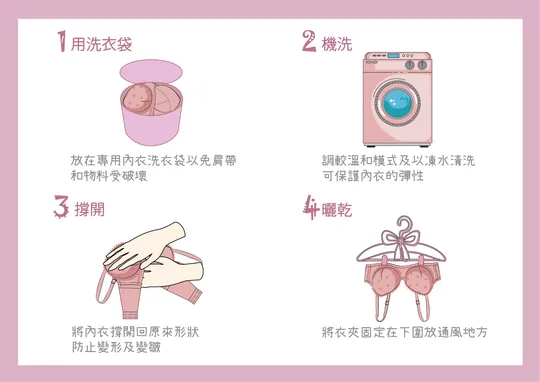 1 用洗衣袋

放在專用內衣洗衣袋以免肩帶和物料受破壞

2 機洗

調較溫和模式及以凍水清洗可保護內衣的彈性

3 撐開

將內衣撐開回原來形狀防止變形及變皺

4 曬乾

將衣夾固定在下圍放通風地方